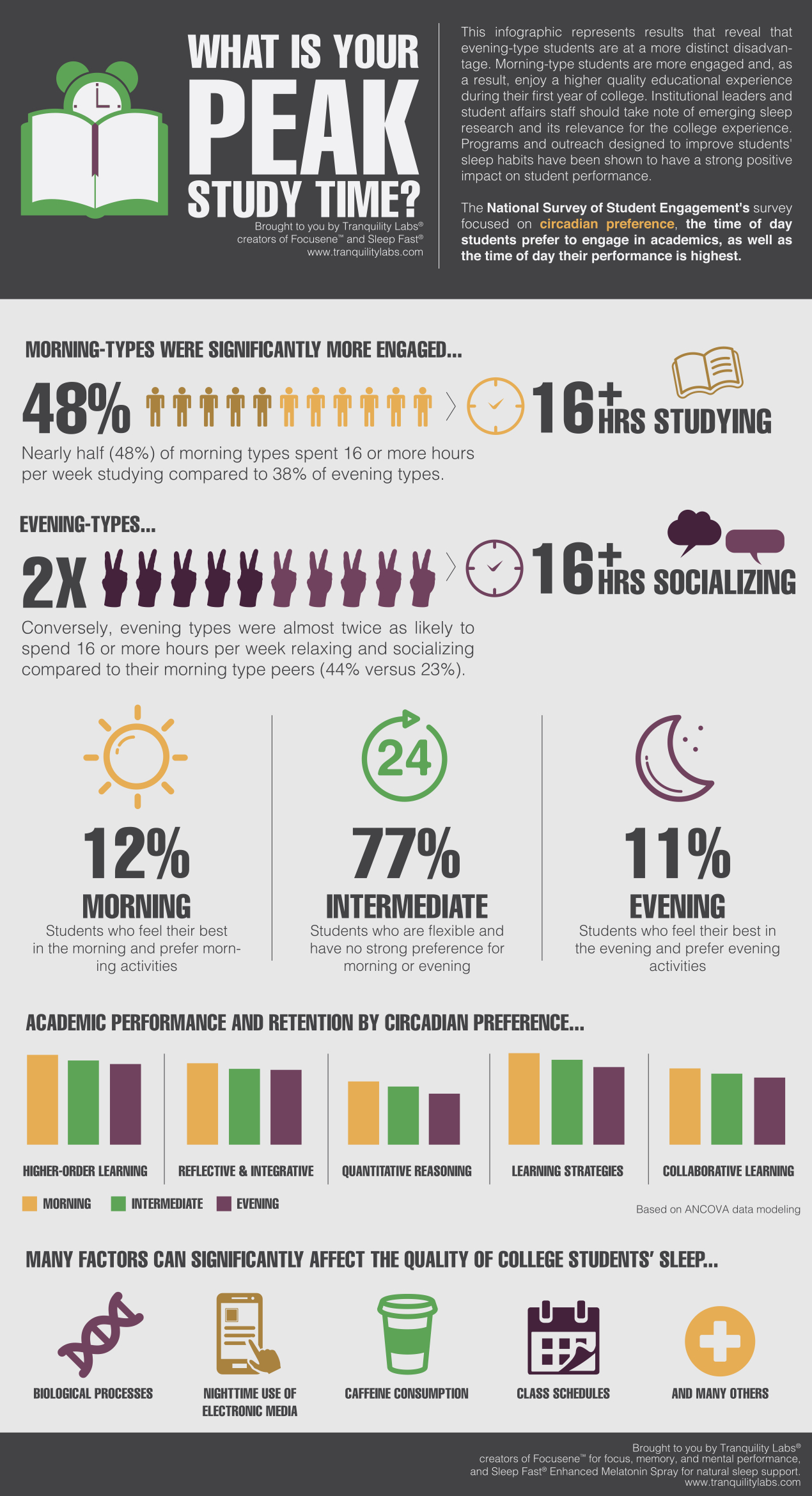 WHAT IS YOUR PEAK STUDY TIME?

Brought to you by Tranquility Labs® creators of Focusene™ and Sleep Fast® www.tranquilitylabs.com

This infographic represents results that reveal that evening-type students are at a more distinct disadvantage. Morning-type students are more engaged and, as a result, enjoy a higher quality educational experience during their first year of college. Institutional leaders and student affairs staff should take note of emerging sleep research and its relevance for the college experience. Programs and outreach designed to improve students' sleep habits have been shown to have a strong positive impact on student performance.

The National Survey of Student Engagement's survey focused on circadian preference, the time of day students prefer to engage in academics, as well as the time of day their performance is highest.

MORNING-TYPES WERE SIGNIFICANTLY MORE ENGAGED...

48%

16+ HRS STUDYING

Nearly half (48%) of morning types spent 16 or more hours per week studying compared to 38% of evening types.

EVENING-TYPES...

2X

16+ HRS SOCIALIZING

Conversely, evening types were almost twice as likely to spend 16 or more hours per week relaxing and socializing compared to their morning type peers (44% versus 23%).

24

12%
MORNING
Students who feel their best in the morning and prefer morning activities

77%
INTERMEDIATE
Students who are flexible and have no strong preference for morning or evening

11%
EVENING
Students who feel their best in the evening and prefer evening activities

ACADEMIC PERFORMANCE AND RETENTION BY CIRCADIAN PREFERENCE...

HIGHER-ORDER LEARNING
REFLECTIVE & INTEGRATIVE
QUANTITATIVE REASONING
LEARNING STRATEGIES
COLLABORATIVE LEARNING

MORNING
INTERMEDIATE
EVENING

Based on ANCOVA data modeling

MANY FACTORS CAN SIGNIFICANTLY AFFECT THE QUALITY OF COLLEGE STUDENTS' SLEEP...

BIOLOGICAL PROCESSES
NIGHTTIME USE OF ELECTRONIC MEDIA
CAFFEINE CONSUMPTION
CLASS SCHEDULES
AND MANY OTHERS

Brought to you by Tranquility Labs®
creators of Focusene™ for focus, memory, and mental performance, and Sleep Fast® Enhanced Melatonin Spray for natural sleep support.
www.tranquilitylabs.com